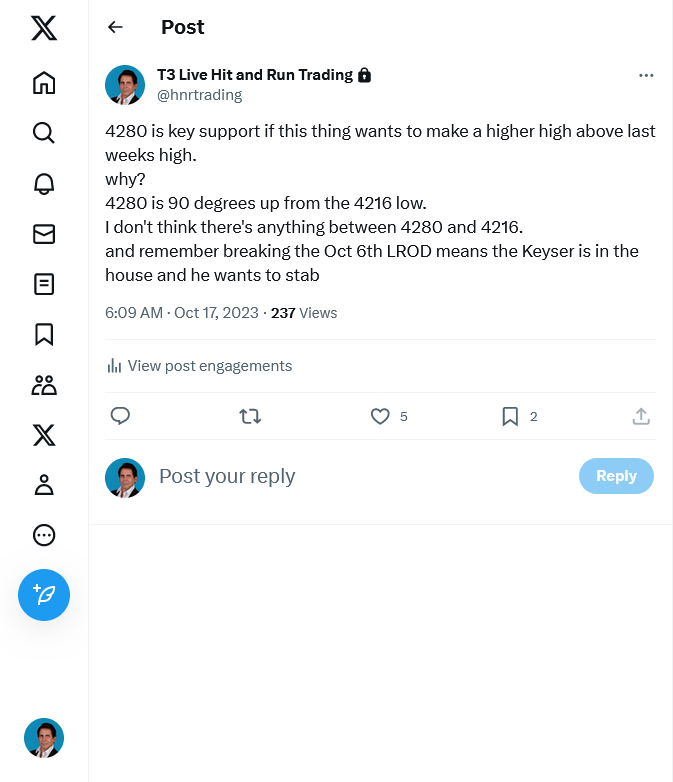 Post

T3 Live Hit and Run Trading
@hnrtrading

4280 is key support if this thing wants to make a higher high above last weeks high.
why?
4280 is 90 degrees up from the 4216 low.
I don't think there's anything between 4280 and 4216.
and remember breaking the Oct 6th LROD means the Keyser is in the house and he wants to stab

6:09 AM · Oct 17, 2023 · 237 Views

View post engagements

5
2

Post your reply
Reply